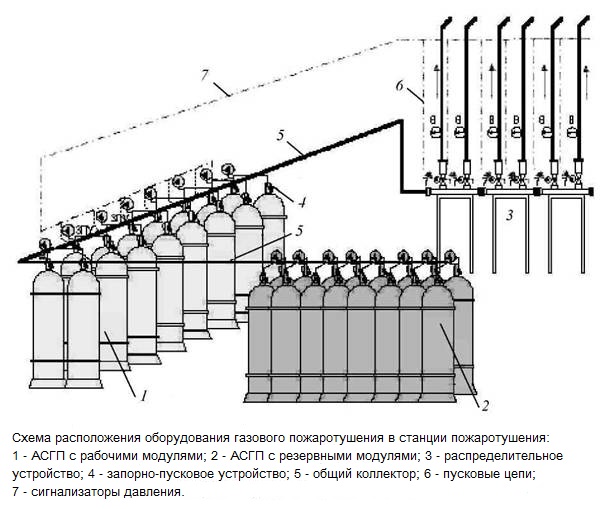 7

6

5

4

3

5

1

2

Схема расположения оборудования газового пожаротушения в станции пожаротушения:
1 - АСГП с рабочими модулями; 2 - АСГП с резервными модулями; 3 - распределительное устройство; 4 - запорно-пусковое устройство; 5 - общий коллектор; 6 - пусковые цепи; 7 - сигнализаторы давления.