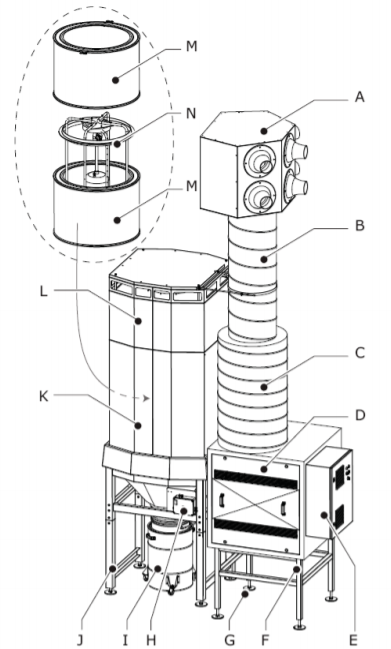 M
N
M
A
B
L
C
K
D
J
I
H
G
F
E