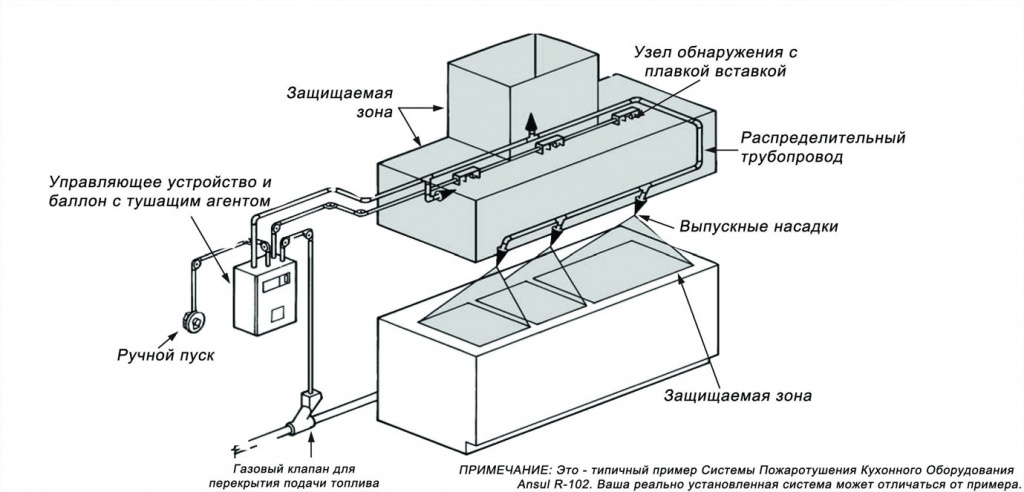 Узел обнаружения с плавкой вставкой

Защищаемая зона

Распределительный трубопровод

Управляющее устройство и баллон с тушащим агентом

Выпускные насадки

Ручной пуск

Защищаемая зона

Газовый клапан для перекрытия подачи топлива

ПРИМЕЧАНИЕ: Это - типичный пример Системы Пожаротушения Кухонного Оборудования Ansul R-102. Ваша реально установленная система может отличаться от примера.