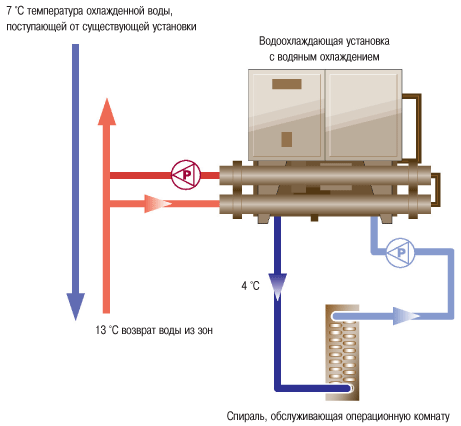 7 °C температура охлажденной воды, поступающей от существующей установки

Водоохлаждающая установка с водяным охлаждением

P

P

4 °C

13 °C возврат воды из зон

Спираль, обслуживающая операционную комнату