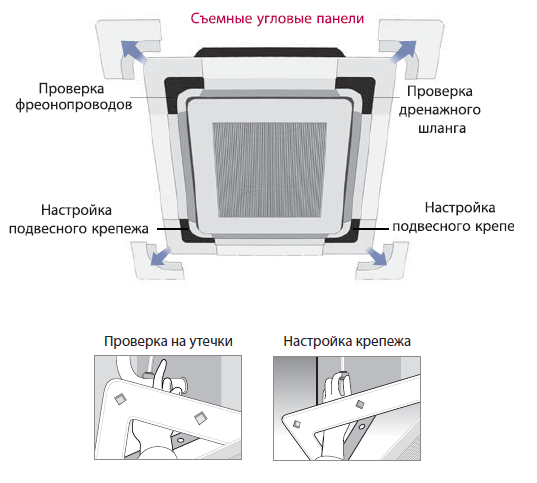 Съемные угловые панели

Проверка фреонопроводов

Проверка дренажного шланга

Настройка подвесного крепежа

Настройка подвесного крепе

Проверка на утечки

Настройка крепежа