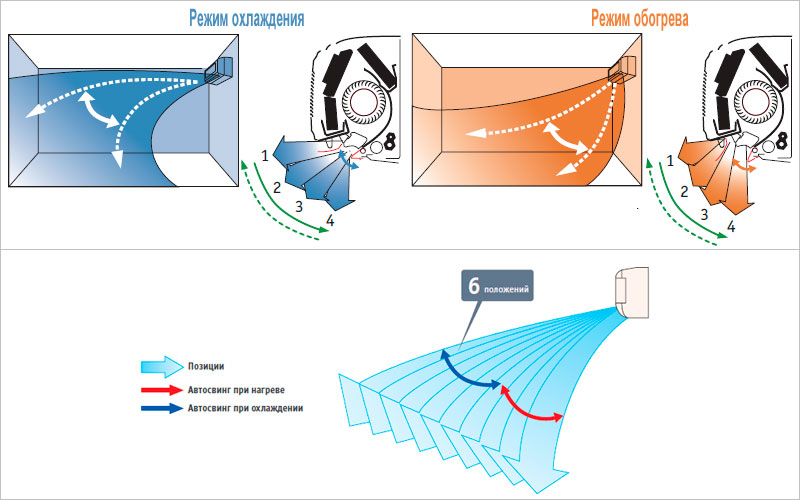 Режим охлаждения

1
2
3
4

Режим обогрева

1
2
3
4

6 положений

Позиции
Автосвинг при нагреве
Автосвинг при охлаждении